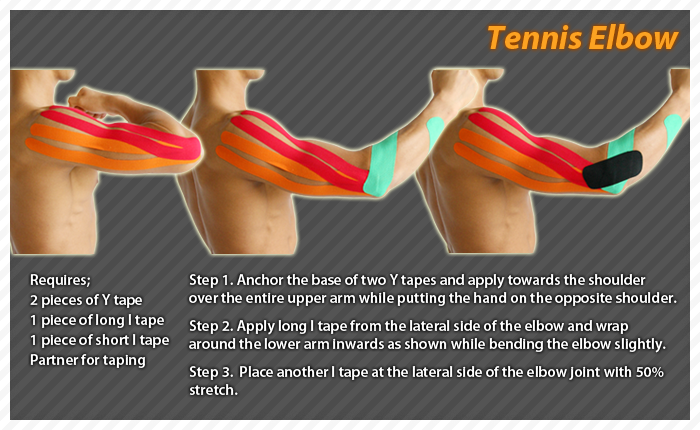 Tennis Elbow

Requires;
2 pieces of Y tape
1 piece of long I tape
1 piece of short I tape
Partner for taping

Step 1. Anchor the base of two Y tapes and apply towards the shoulder over the entire upper arm while putting the hand on the opposite shoulder.

Step 2. Apply long I tape from the lateral side of the elbow and wrap around the lower arm inwards as shown while bending the elbow slightly.

Step 3. Place another I tape at the lateral side of the elbow joint with 50% stretch.